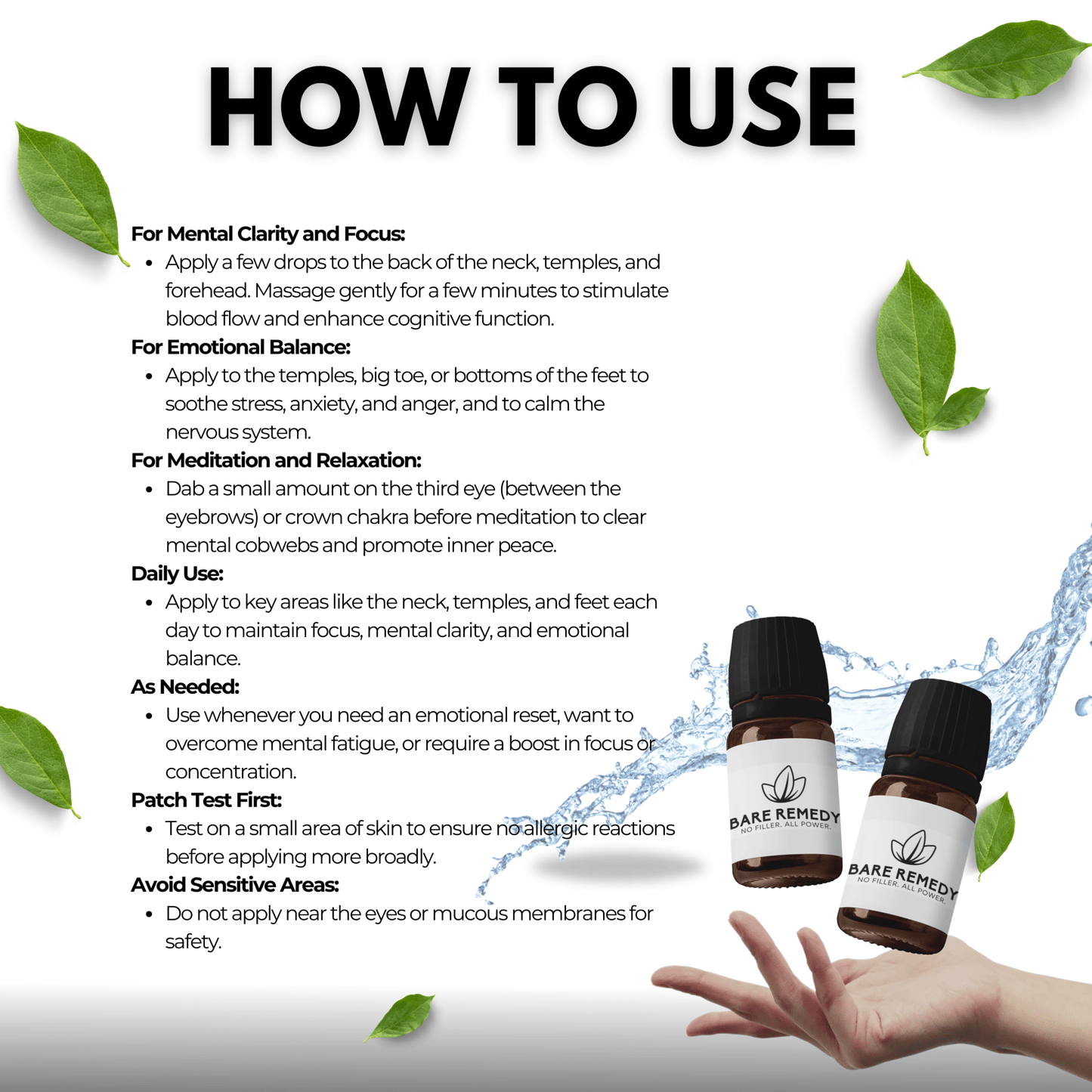 HOW TO USE

For Mental Clarity and Focus:
• Apply a few drops to the back of the neck, temples, and forehead. Massage gently for a few minutes to stimulate blood flow and enhance cognitive function.

For Emotional Balance:
• Apply to the temples, big toe, or bottoms of the feet to soothe stress, anxiety, and anger, and to calm the nervous system.

For Meditation and Relaxation:
• Dab a small amount on the third eye (between the eyebrows) or crown chakra before meditation to clear mental cobwebs and promote inner peace.

Daily Use:
• Apply to key areas like the neck, temples, and feet each day to maintain focus, mental clarity, and emotional balance.

As Needed:
• Use whenever you need an emotional reset, want to overcome mental fatigue, or require a boost in focus or concentration.

Patch Test First:
• Test on a small area of skin to ensure no allergic reactions before applying more broadly.

Avoid Sensitive Areas:
• Do not apply near the eyes or mucous membranes for safety.

BARE REMEDY
NO FILLER. ALL POWER.

BARE REMEDY
NO FILLER. ALL POWER.