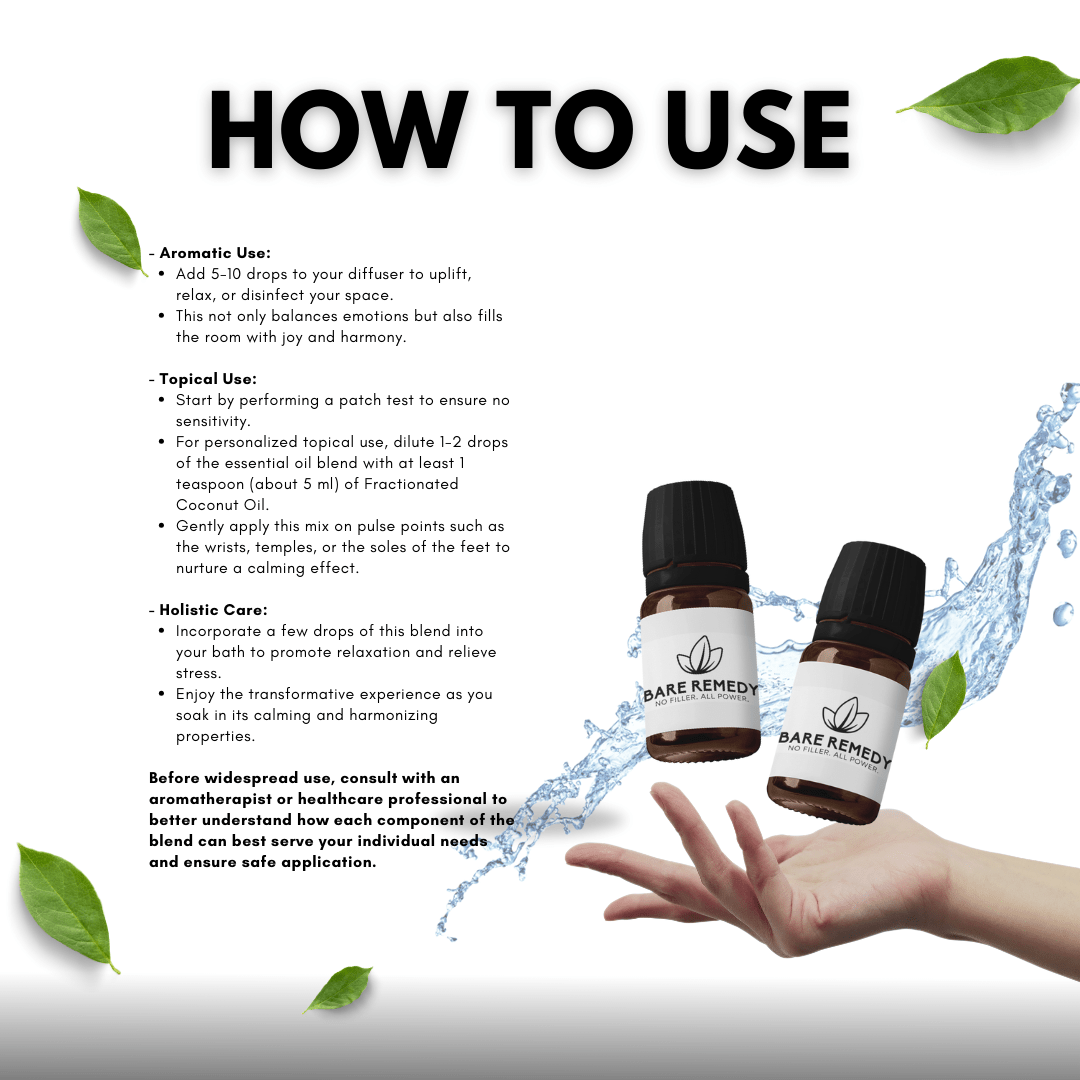 HOW TO USE

- Aromatic Use:
• Add 5-10 drops to your diffuser to uplift, relax, or disinfect your space.
• This not only balances emotions but also fills the room with joy and harmony.

- Topical Use:
• Start by performing a patch test to ensure no sensitivity.
• For personalized topical use, dilute 1-2 drops of the essential oil blend with at least 1 teaspoon (about 5 ml) of Fractionated Coconut Oil.
• Gently apply this mix on pulse points such as the wrists, temples, or the soles of the feet to nurture a calming effect.

- Holistic Care:
• Incorporate a few drops of this blend into your bath to promote relaxation and relieve stress.
• Enjoy the transformative experience as you soak in its calming and harmonizing properties.

Before widespread use, consult with an aromatherapist or healthcare professional to better understand how each component of the blend can best serve your individual needs and ensure safe application.

BARE REMEDY
NO FILLER. ALL POWER.

BARE REMEDY
NO FILLER. ALL POWER.