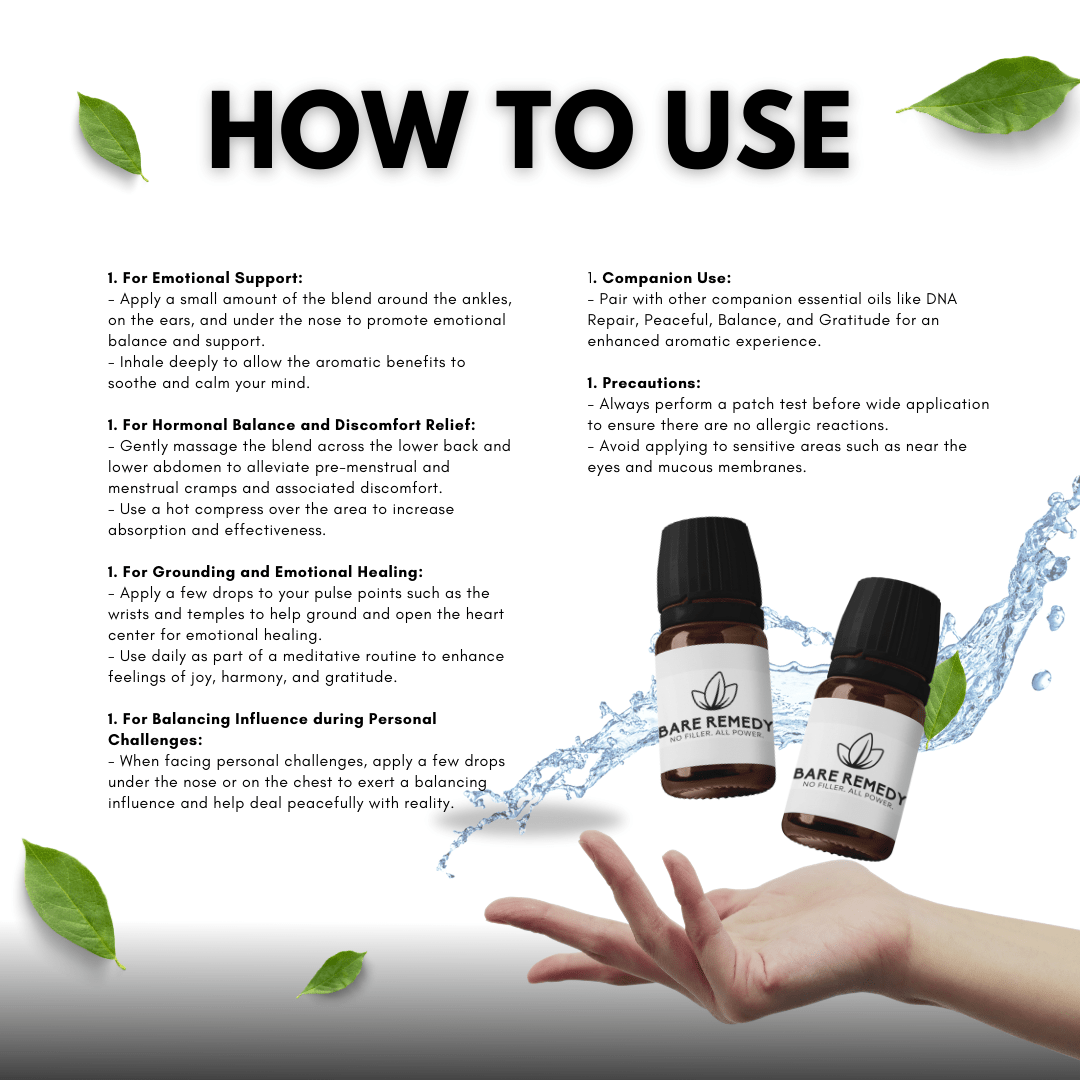 HOW TO USE

1. For Emotional Support:
- Apply a small amount of the blend around the ankles, on the ears, and under the nose to promote emotional balance and support.
- Inhale deeply to allow the aromatic benefits to soothe and calm your mind.

1. For Hormonal Balance and Discomfort Relief:
- Gently massage the blend across the lower back and lower abdomen to alleviate pre-menstrual and menstrual cramps and associated discomfort.
- Use a hot compress over the area to increase absorption and effectiveness.

1. For Grounding and Emotional Healing:
- Apply a few drops to your pulse points such as the wrists and temples to help ground and open the heart center for emotional healing.
- Use daily as part of a meditative routine to enhance feelings of joy, harmony, and gratitude.

1. For Balancing Influence during Personal Challenges:
- When facing personal challenges, apply a few drops under the nose or on the chest to exert a balancing influence and help deal peacefully with reality.

1. Companion Use:
- Pair with other companion essential oils like DNA Repair, Peaceful, Balance, and Gratitude for an enhanced aromatic experience.

1. Precautions:
- Always perform a patch test before wide application to ensure there are no allergic reactions.
- Avoid applying to sensitive areas such as near the eyes and mucous membranes.

BARE REMEDY
NO FILLER. ALL POWER.

BARE REMEDY
NO FILLER. ALL POWER.