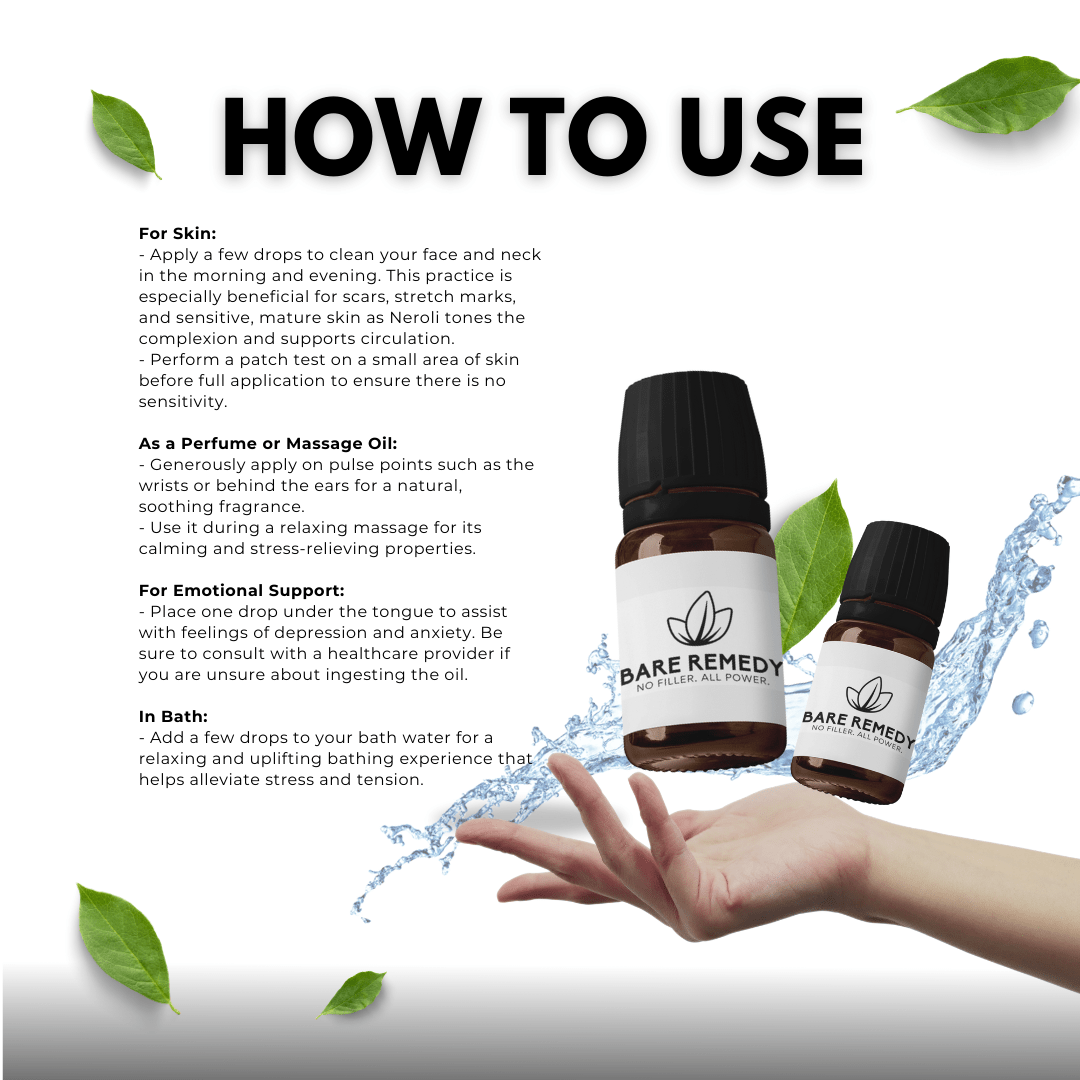 HOW TO USE

For Skin:
- Apply a few drops to clean your face and neck in the morning and evening. This practice is especially beneficial for scars, stretch marks, and sensitive, mature skin as Neroli tones the complexion and supports circulation.
- Perform a patch test on a small area of skin before full application to ensure there is no sensitivity.

As a Perfume or Massage Oil:
- Generously apply on pulse points such as the wrists or behind the ears for a natural, soothing fragrance.
- Use it during a relaxing massage for its calming and stress-relieving properties.

For Emotional Support:
- Place one drop under the tongue to assist with feelings of depression and anxiety. Be sure to consult with a healthcare provider if you are unsure about ingesting the oil.

In Bath:
- Add a few drops to your bath water for a relaxing and uplifting bathing experience that helps alleviate stress and tension.

BARE REMEDY
NO FILLER. ALL POWER.

BARE REMEDY
NO FILLER. ALL POWER.