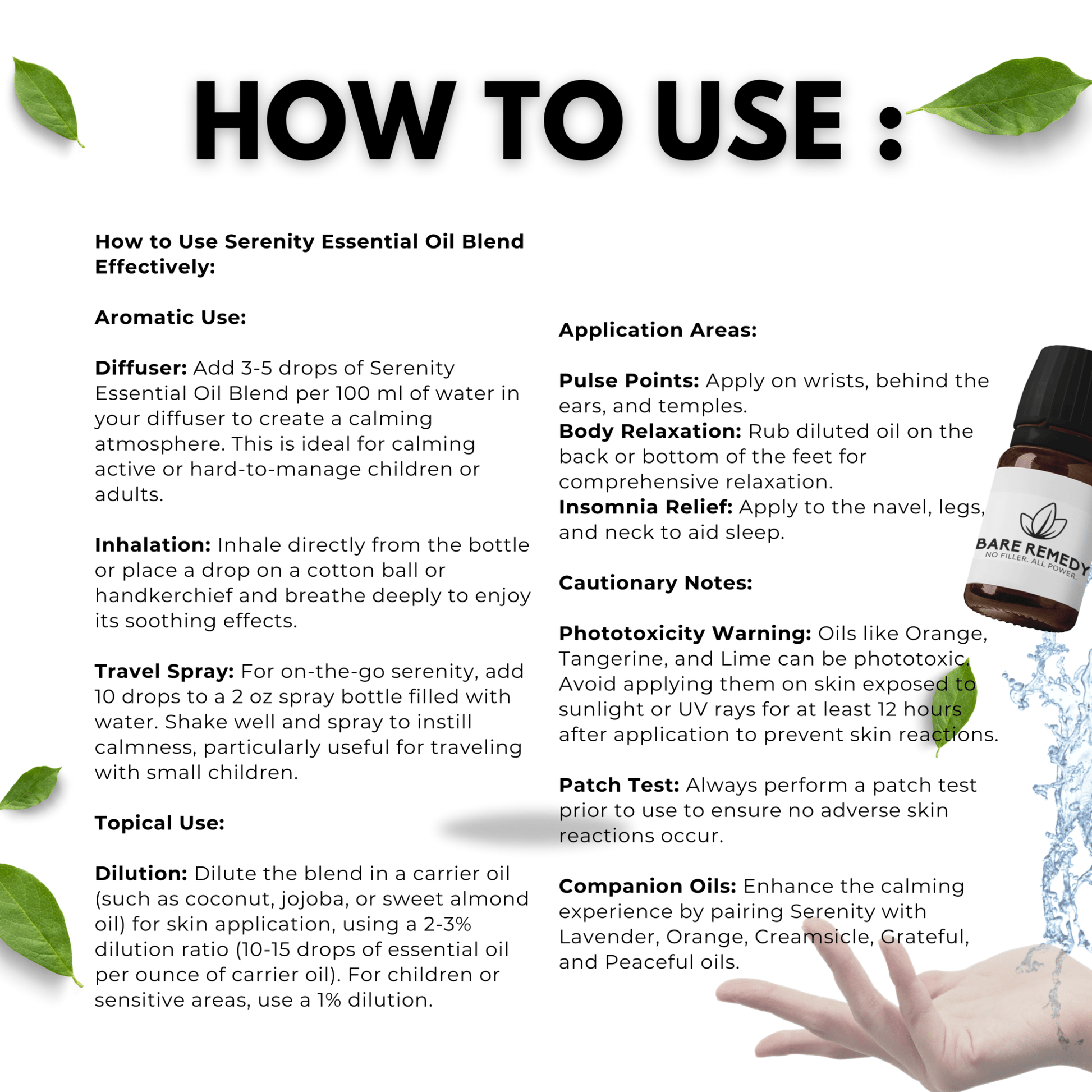 HOW TO USE :

How to Use Serenity Essential Oil Blend Effectively:

Aromatic Use:

Diffuser: Add 3-5 drops of Serenity Essential Oil Blend per 100 ml of water in your diffuser to create a calming atmosphere. This is ideal for calming active or hard-to-manage children or adults.

Inhalation: Inhale directly from the bottle or place a drop on a cotton ball or handkerchief and breathe deeply to enjoy its soothing effects.

Travel Spray: For on-the-go serenity, add 10 drops to a 2 oz spray bottle filled with water. Shake well and spray to instill calmness, particularly useful for traveling with small children.

Topical Use:

Dilution: Dilute the blend in a carrier oil (such as coconut, jojoba, or sweet almond oil) for skin application, using a 2-3% dilution ratio (10-15 drops of essential oil per ounce of carrier oil). For children or sensitive areas, use a 1% dilution.

Application Areas:

Pulse Points: Apply on wrists, behind the ears, and temples.
Body Relaxation: Rub diluted oil on the back or bottom of the feet for comprehensive relaxation.
Insomnia Relief: Apply to the navel, legs, and neck to aid sleep.

Cautionary Notes:

Phototoxicity Warning: Oils like Orange, Tangerine, and Lime can be phototoxic. Avoid applying them on skin exposed to sunlight or UV rays for at least 12 hours after application to prevent skin reactions.

Patch Test: Always perform a patch test prior to use to ensure no adverse skin reactions occur.

Companion Oils: Enhance the calming experience by pairing Serenity with Lavender, Orange, Creamsicle, Grateful, and Peaceful oils.

BARE REMEDY
NO FILLER. ALL POWER.