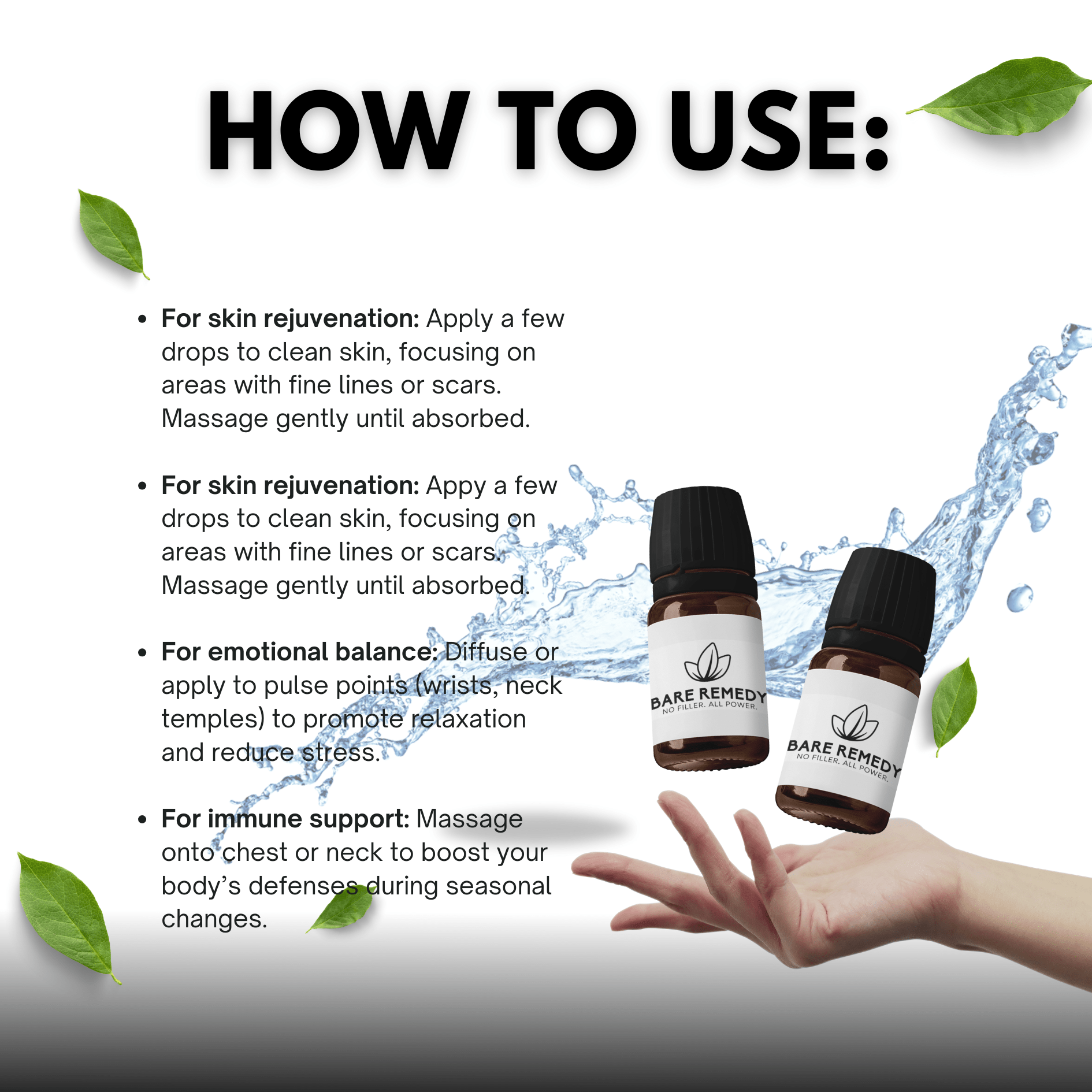 HOW TO USE:

• **For skin rejuvenation:** Apply a few drops to clean skin, focusing on areas with fine lines or scars. Massage gently until absorbed.

• **For skin rejuvenation:** Appy a few drops to clean skin, focusing on areas with fine lines or scars. Massage gently until absorbed.

• **For emotional balance:** Diffuse or apply to pulse points (wrists, neck temples) to promote relaxation and reduce stress.

• **For immune support:** Massage onto chest or neck to boost your body's defenses during seasonal changes.

BARE REMEDY
NO FILLER. ALL POWER.

BARE REMEDY
NO FILLER. ALL POWER.