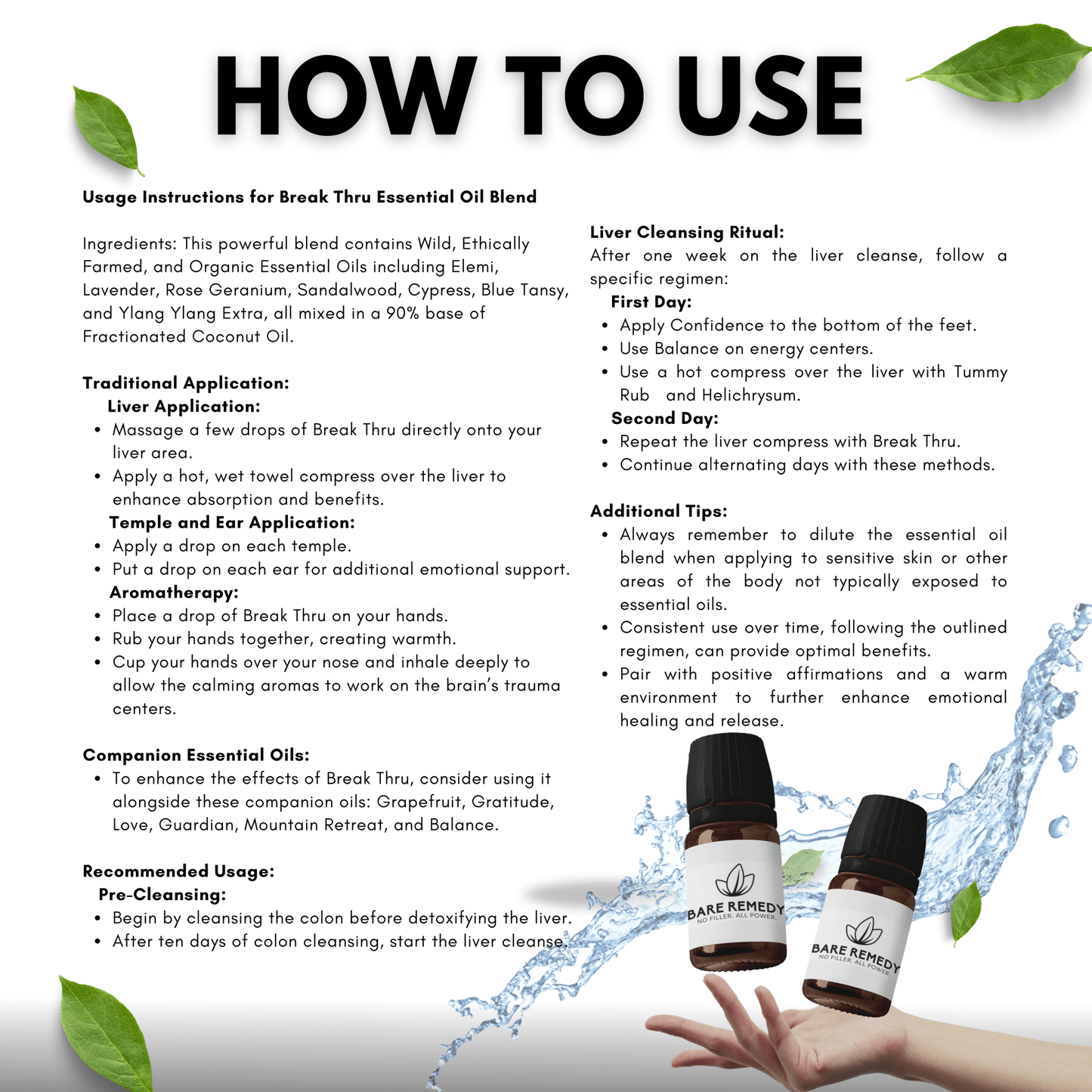 HOW TO USE

Usage Instructions for Break Thru Essential Oil Blend

Ingredients: This powerful blend contains Wild, Ethically Farmed, and Organic Essential Oils including Elemi, Lavender, Rose Geranium, Sandalwood, Cypress, Blue Tansy, and Ylang Ylang Extra, all mixed in a 90% base of Fractionated Coconut Oil.

Traditional Application:
Liver Application:
• Massage a few drops of Break Thru directly onto your liver area.
• Apply a hot, wet towel compress over the liver to enhance absorption and benefits.
Temple and Ear Application:
• Apply a drop on each temple.
• Put a drop on each ear for additional emotional support.
Aromatherapy:
• Place a drop of Break Thru on your hands.
• Rub your hands together, creating warmth.
• Cup your hands over your nose and inhale deeply to allow the calming aromas to work on the brain's trauma centers.

Companion Essential Oils:
• To enhance the effects of Break Thru, consider using it alongside these companion oils: Grapefruit, Gratitude, Love, Guardian, Mountain Retreat, and Balance.

Recommended Usage:
Pre-Cleansing:
• Begin by cleansing the colon before detoxifying the liver.
• After ten days of colon cleansing, start the liver cleanse.

Liver Cleansing Ritual:
After one week on the liver cleanse, follow a specific regimen:
First Day:
• Apply Confidence to the bottom of the feet.
• Use Balance on energy centers.
• Use a hot compress over the liver with Tummy Rub and Helichrysum.
Second Day:
• Repeat the liver compress with Break Thru.
• Continue alternating days with these methods.

Additional Tips:
• Always remember to dilute the essential oil blend when applying to sensitive skin or other areas of the body not typically exposed to essential oils.
• Consistent use over time, following the outlined regimen, can provide optimal benefits.
• Pair with positive affirmations and a warm environment to further enhance emotional healing and release.

BARE REMEDY
NO FILLER. ALL POWER.

BARE REMEDY
NO FILLER. ALL POWER.