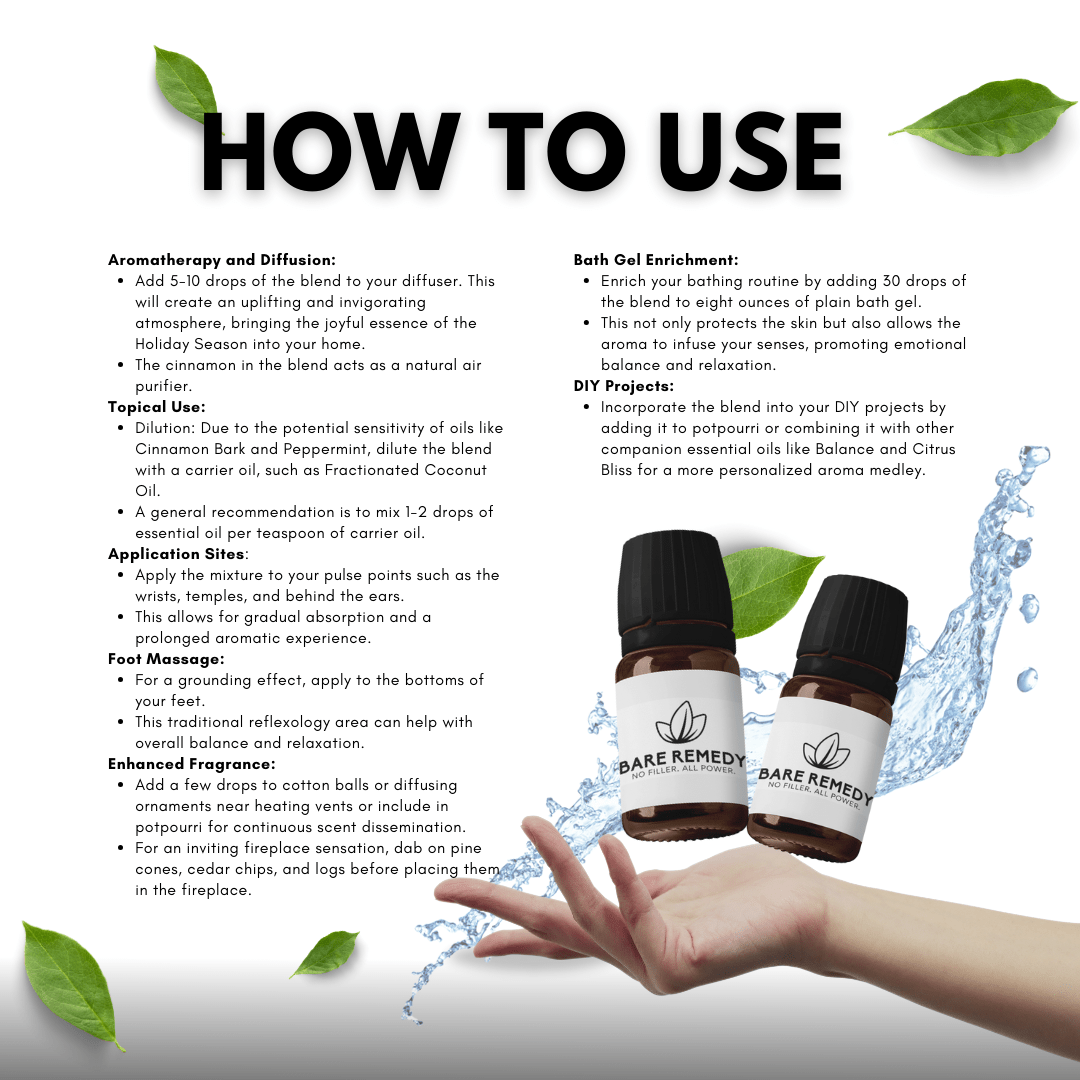 HOW TO USE

**Aromatherapy and Diffusion:**
- Add 5-10 drops of the blend to your diffuser. This will create an uplifting and invigorating atmosphere, bringing the joyful essence of the Holiday Season into your home.
- The cinnamon in the blend acts as a natural air purifier.

**Topical Use:**
- Dilution: Due to the potential sensitivity of oils like Cinnamon Bark and Peppermint, dilute the blend with a carrier oil, such as Fractionated Coconut Oil.
- A general recommendation is to mix 1-2 drops of essential oil per teaspoon of carrier oil.

**Application Sites**:
- Apply the mixture to your pulse points such as the wrists, temples, and behind the ears.
- This allows for gradual absorption and a prolonged aromatic experience.

**Foot Massage:**
- For a grounding effect, apply to the bottoms of your feet.
- This traditional reflexology area can help with overall balance and relaxation.

**Enhanced Fragrance:**
- Add a few drops to cotton balls or diffusing ornaments near heating vents or include in potpourri for continuous scent dissemination.
- For an inviting fireplace sensation, dab on pine cones, cedar chips, and logs before placing them in the fireplace.

**Bath Gel Enrichment:**
- Enrich your bathing routine by adding 30 drops of the blend to eight ounces of plain bath gel.
- This not only protects the skin but also allows the aroma to infuse your senses, promoting emotional balance and relaxation.

**DIY Projects:**
- Incorporate the blend into your DIY projects by adding it to potpourri or combining it with other companion essential oils like Balance and Citrus Bliss for a more personalized aroma medley.

BARE REMEDY
NO FILLER. ALL POWER.

BARE REMEDY
NO FILLER. ALL POWER.