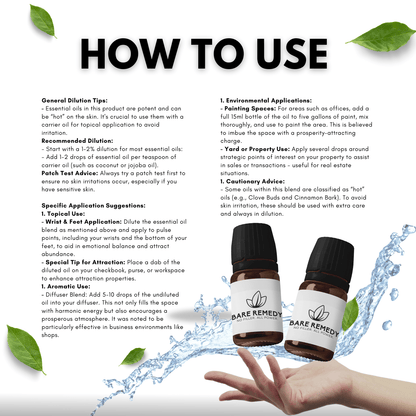 HOW TO USE

General Dilution Tips:
- Essential oils in this product are potent and can be "hot" on the skin. It's crucial to use them with a carrier oil for topical application to avoid irritation.
Recommended Dilution:
- Start with a 1-2% dilution for most essential oils:
- Add 1-2 drops of essential oil per teaspoon of carrier oil (such as coconut or jojoba oil).
Patch Test Advice: Always try a patch test first to ensure no skin irritations occur, especially if you have sensitive skin.

Specific Application Suggestions:
1. Topical Use:
- Wrist & Feet Application: Dilute the essential oil blend as mentioned above and apply to pulse points, including your wrists and the bottom of your feet, to aid in emotional balance and attract abundance.
- Special Tip for Attraction: Place a dab of the diluted oil on your checkbook, purse, or workspace to enhance attraction properties.
1. Aromatic Use:
- Diffuser Blend: Add 5-10 drops of the undiluted oil into your diffuser. This not only fills the space with harmonic energy but also encourages a prosperous atmosphere. It was noted to be particularly effective in business environments like shops.

1. Environmental Applications:
- Painting Spaces: For areas such as offices, add a full 15ml bottle of the oil to five gallons of paint, mix thoroughly, and use to paint the area. This is believed to imbue the space with a prosperity-attracting charge.
- Yard or Property Use: Apply several drops around strategic points of interest on your property to assist in sales or transactions - useful for real estate situations.
1. Cautionary Advice:
- Some oils within this blend are classified as "hot" oils (e.g., Clove Buds and Cinnamon Bark). To avoid skin irritation, these should be used with extra care and always in dilution.

BARE REMEDY
NO FILLER. ALL POWER.

BARE REMEDY
NO FILLER. ALL POWER.