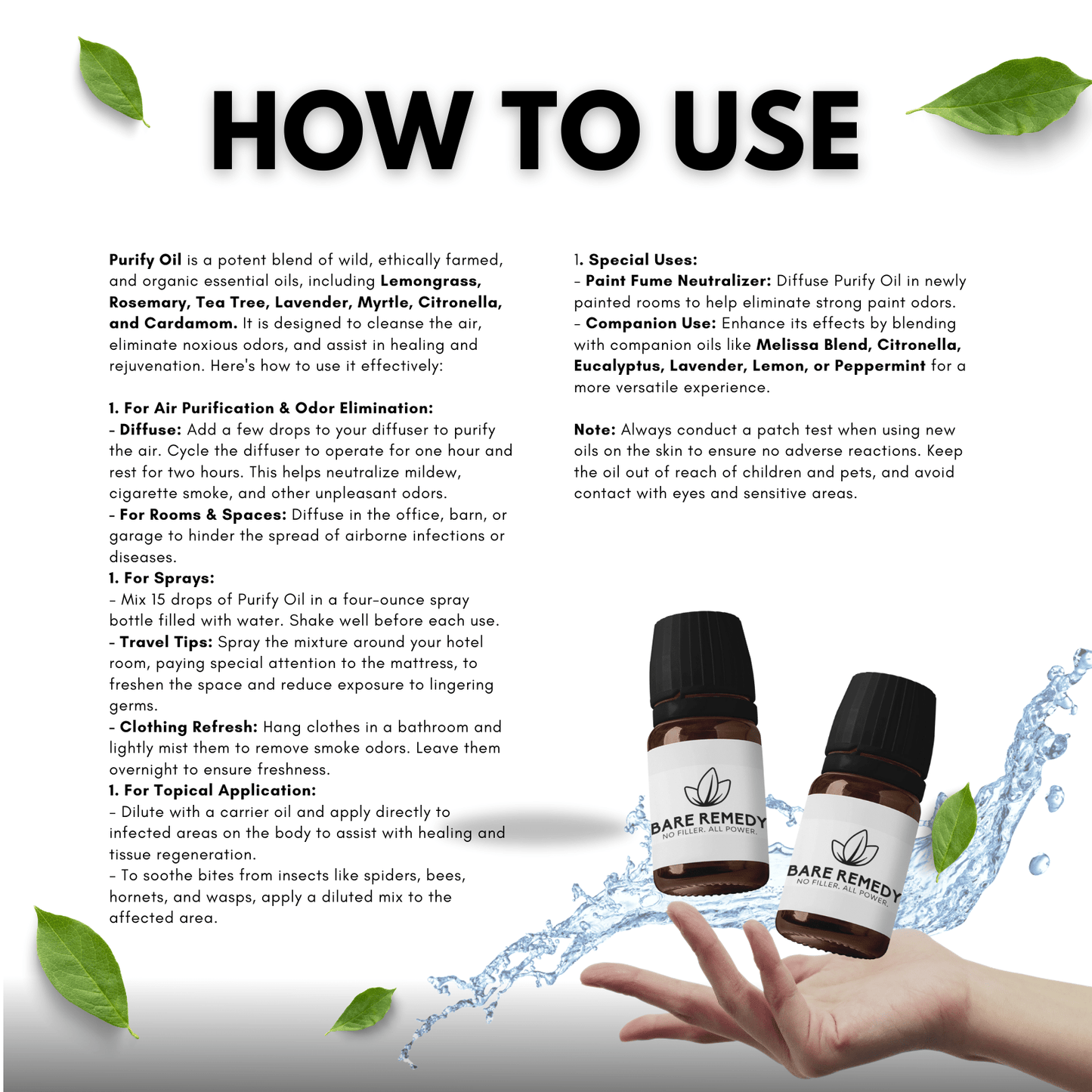 HOW TO USE

Purify Oil is a potent blend of wild, ethically farmed, and organic essential oils, including Lemongrass, Rosemary, Tea Tree, Lavender, Myrtle, Citronella, and Cardamom. It is designed to cleanse the air, eliminate noxious odors, and assist in healing and rejuvenation. Here's how to use it effectively:

1. For Air Purification & Odor Elimination:
- Diffuse: Add a few drops to your diffuser to purify the air. Cycle the diffuser to operate for one hour and rest for two hours. This helps neutralize mildew, cigarette smoke, and other unpleasant odors.
- For Rooms & Spaces: Diffuse in the office, barn, or garage to hinder the spread of airborne infections or diseases.
1. For Sprays:
- Mix 15 drops of Purify Oil in a four-ounce spray bottle filled with water. Shake well before each use.
- Travel Tips: Spray the mixture around your hotel room, paying special attention to the mattress, to freshen the space and reduce exposure to lingering germs.
- Clothing Refresh: Hang clothes in a bathroom and lightly mist them to remove smoke odors. Leave them overnight to ensure freshness.
1. For Topical Application:
- Dilute with a carrier oil and apply directly to infected areas on the body to assist with healing and tissue regeneration.
- To soothe bites from insects like spiders, bees, hornets, and wasps, apply a diluted mix to the affected area.

1. Special Uses:
- Paint Fume Neutralizer: Diffuse Purify Oil in newly painted rooms to help eliminate strong paint odors.
- Companion Use: Enhance its effects by blending with companion oils like Melissa Blend, Citronella, Eucalyptus, Lavender, Lemon, or Peppermint for a more versatile experience.

Note: Always conduct a patch test when using new oils on the skin to ensure no adverse reactions. Keep the oil out of reach of children and pets, and avoid contact with eyes and sensitive areas.

BARE REMEDY
NO FILLER. ALL POWER.

BARE REMEDY
NO FILLER. ALL POWER.