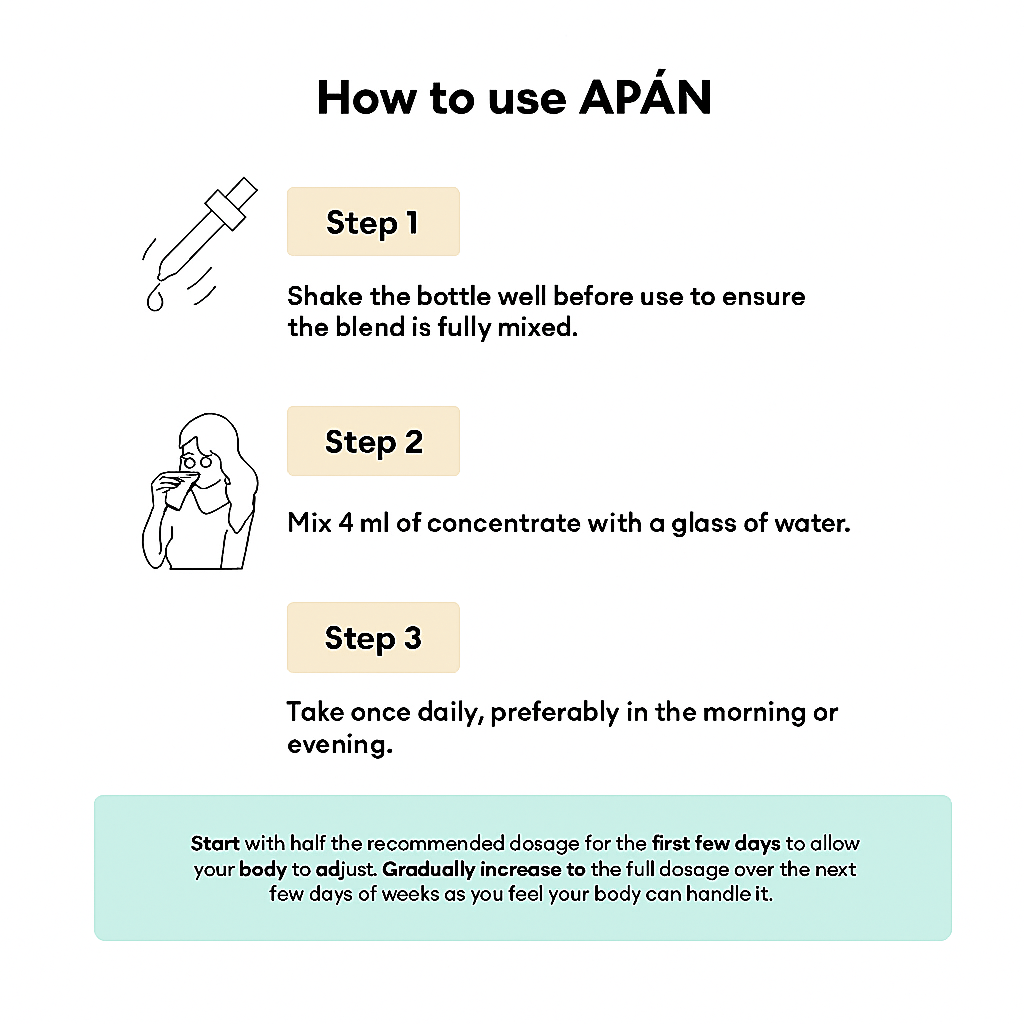 How to use APÁN

Step 1

Shake the bottle well before use to ensure the blend is fully mixed.

Step 2

Mix 4 ml of concentrate with a glass of water.

Step 3

Take once daily, preferably in the morning or evening.

Start with half the recommended dosage for the first few days to allow your body to adjust. Gradually increase to the full dosage over the next few days of weeks as you feel your body can handle it.