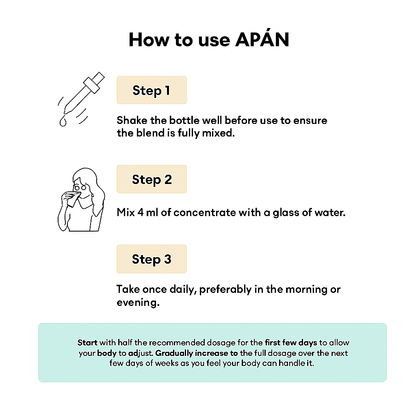 How to use APÁN

Step 1

Shake the bottle well before use to ensure the blend is fully mixed.

Step 2

Mix 4 ml of concentrate with a glass of water.

Step 3

Take once daily, preferably in the morning or evening.

Start with half the recommended dosage for the first few days to allow your body to adjust. Gradually increase to the full dosage over the next few days of weeks as you feel your body can handle it.